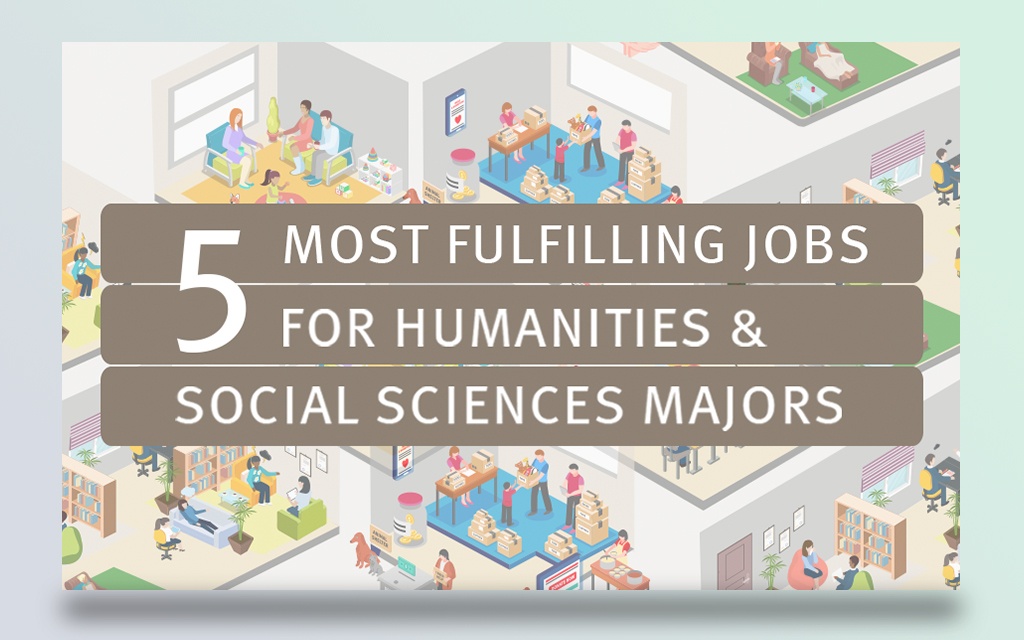 5 MOST FULFILLING JOBS FOR HUMANITIES & SOCIAL SCIENCES MAJORS