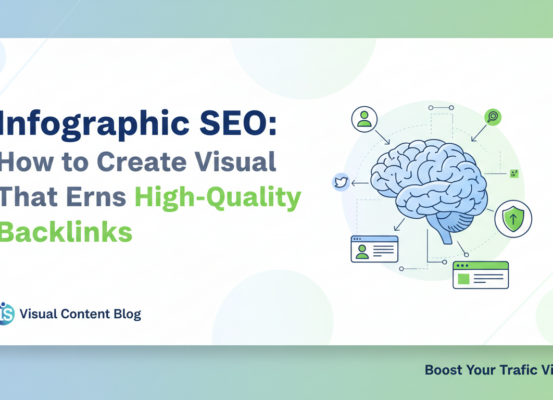 Infographic SEO: How to Create Visual That Erns High-Quality Backlinks

Visual Content Blog

Boost Your Trafic Vi